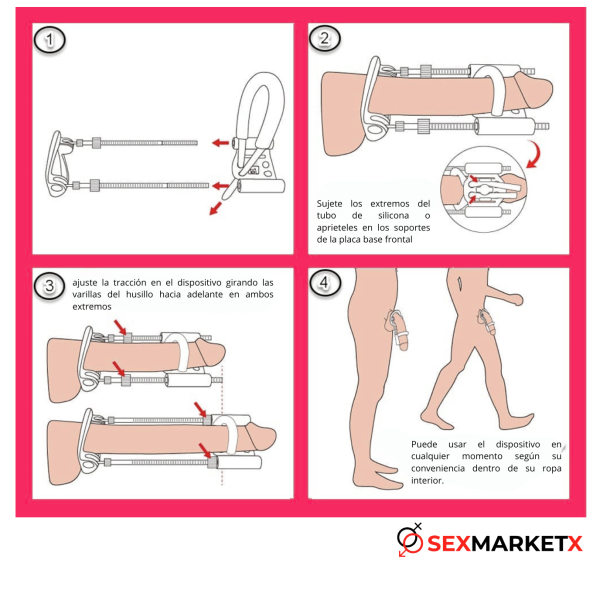 1

2

Sujete los extremos del tubo de silicona o aprieteles en los soportes de la placa base frontal

3

ajuste la tracción en el dispositivo girando las varillas del husillo hacia adelante en ambos extremos

4

Puede usar el dispositivo en cualquier momento según su conveniencia dentro de su ropa interior.

SEXMARKETX